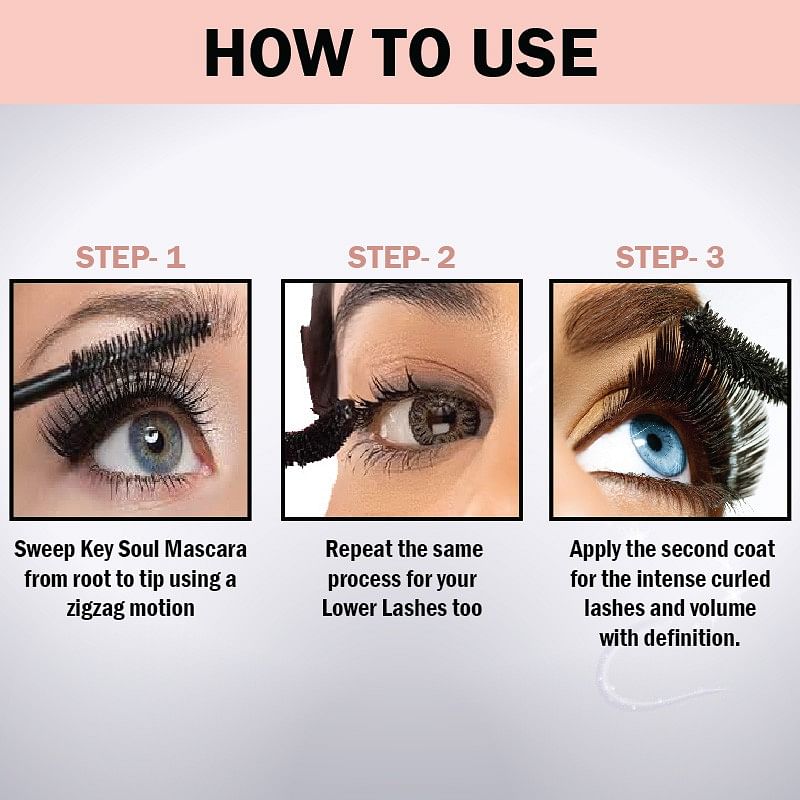 HOW TO USE

STEP- 1

Sweep Key Soul Mascara from root to tip using a zigzag motion

STEP- 2

Repeat the same process for your Lower Lashes too

STEP- 3

Apply the second coat for the intense curled lashes and volume with definition.